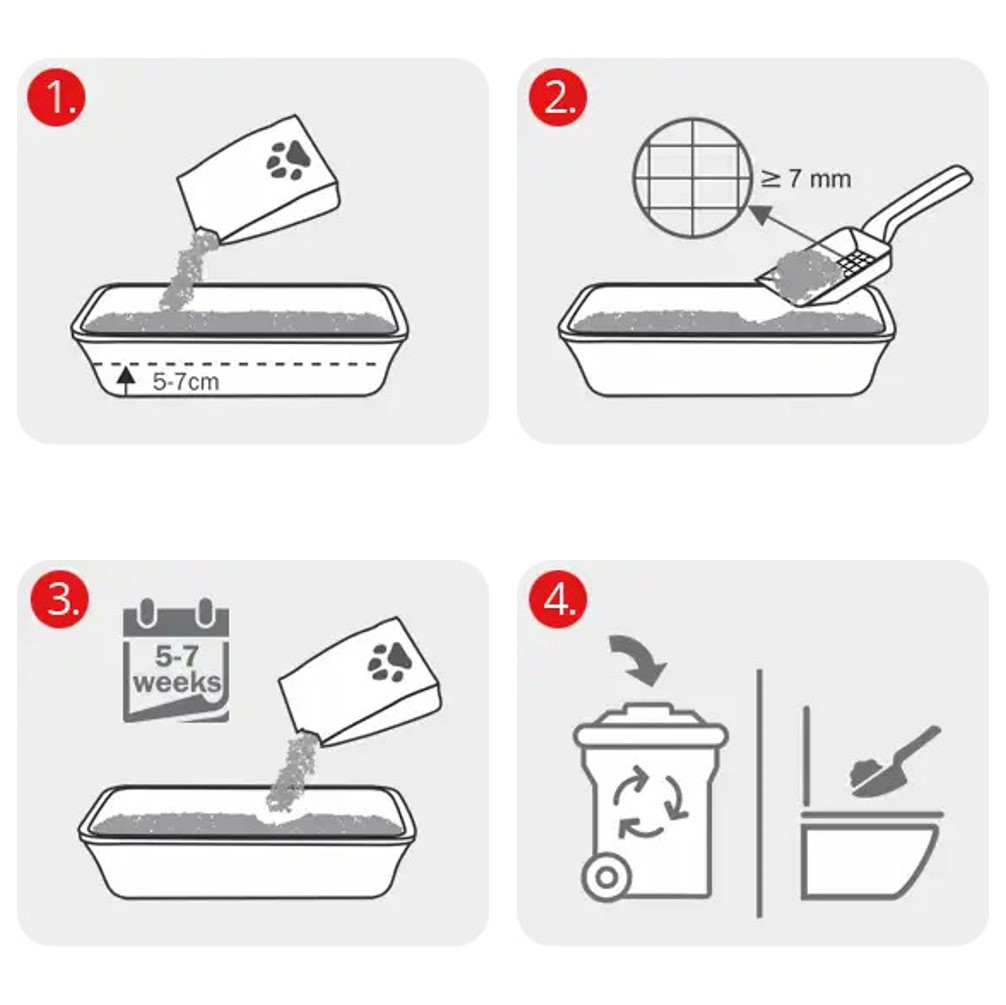 1.

5-7cm

2.

$\geq$ 7 mm

3.

5-7 weeks

4.